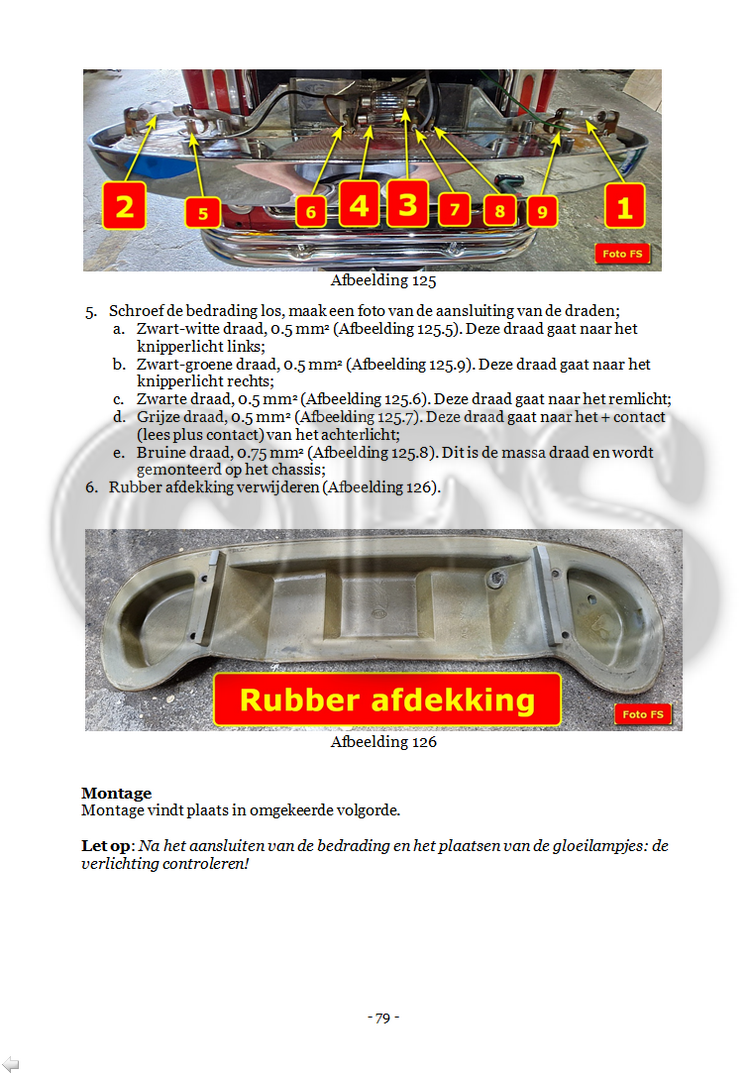 2 5 6 4 3 7 8 9 1

Foto FS

Afbeelding 125

5. Schroef de bedrading los, maak een foto van de aansluiting van de draden;
a. Zwart-witte draad, 0.5 mm² (Afbeelding 125.5). Deze draad gaat naar het knipperlicht links;
b. Zwart-groene draad, 0.5 mm² (Afbeelding 125.9). Deze draad gaat naar het knipperlicht rechts;
c. Zwarte draad, 0.5 mm² (Afbeelding 125.6). Deze draad gaat naar het remlicht;
d. Grijze draad, 0.5 mm² (Afbeelding 125.7). Deze draad gaat naar het + contact (lees plus contact) van het achterlicht;
e. Bruine draad, 0.75 mm² (Afbeelding 125.8). Dit is de massa draad en wordt gemonteerd op het chassis;
6. Rubber afdekking verwijderen (Afbeelding 126).

Rubber afdekking

Foto FS

Afbeelding 126

**Montage**
Montage vindt plaats in omgekeerde volgorde.

**Let op**: *Na het aansluiten van de bedrading en het plaatsen van de gloeilampjes: de verlichting controleren!*

- 79 -